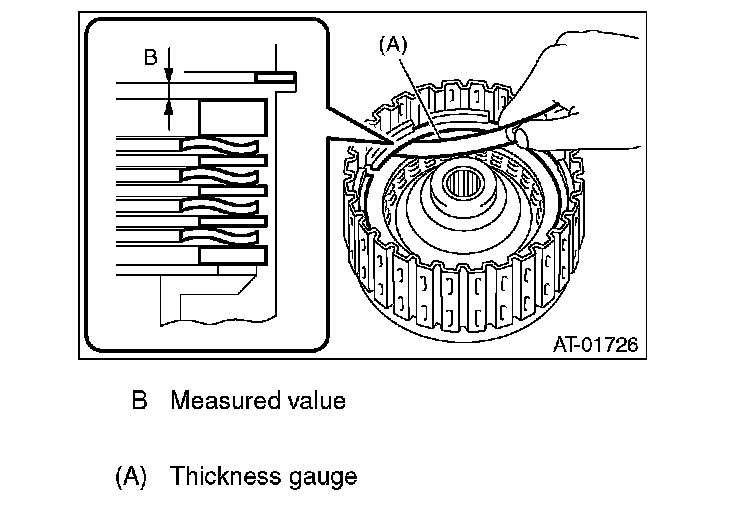 B

(A)

AT-01726

B Measured value

(A) Thickness gauge