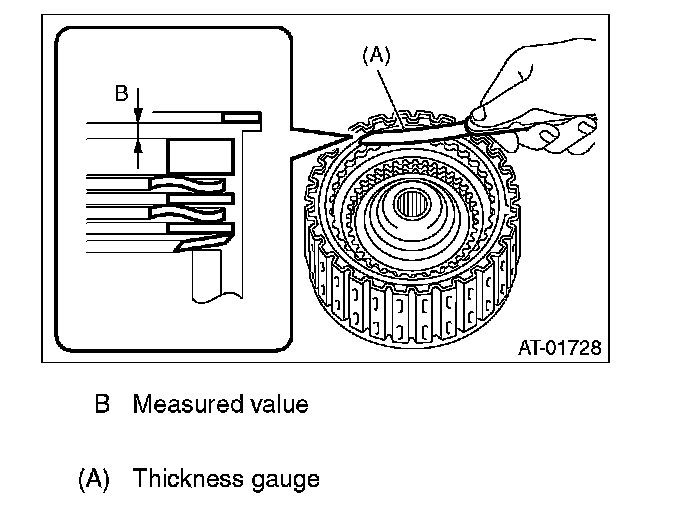 B

(A)

AT-01728

B Measured value

(A) Thickness gauge