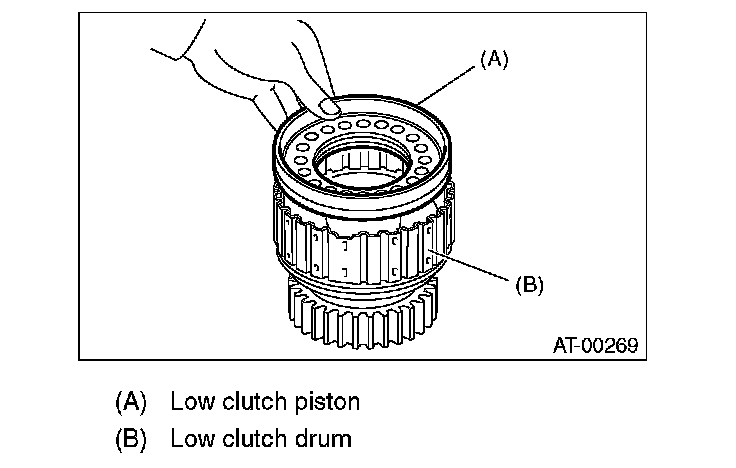 (A)

(B)

AT-00269

(A) Low clutch piston

(B) Low clutch drum