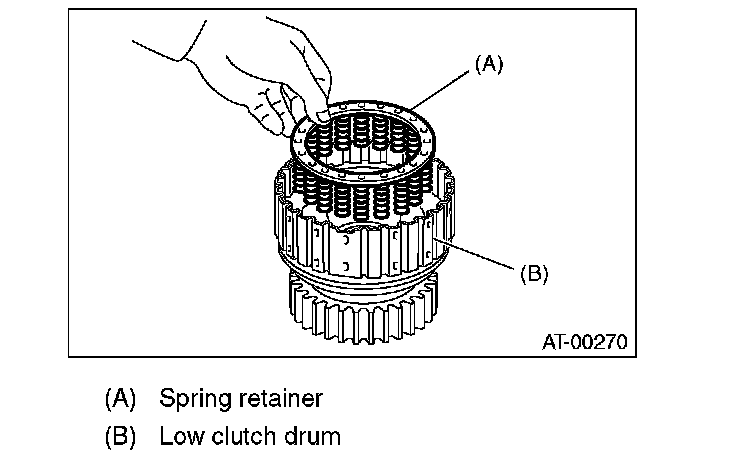 (A)

(B)

AT-00270

(A) Spring retainer

(B) Low clutch drum