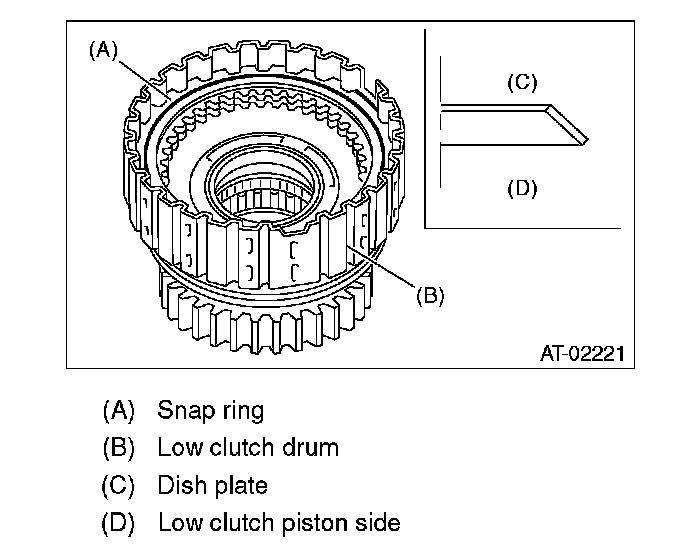 (A)

(C)

(D)

(B)

AT-02221

(A) Snap ring

(B) Low clutch drum

(C) Dish plate

(D) Low clutch piston side