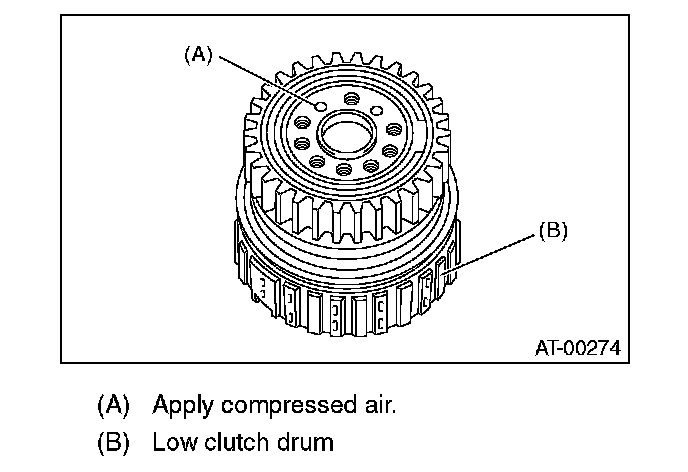 (A)

(B)

AT-00274

(A) Apply compressed air.

(B) Low clutch drum