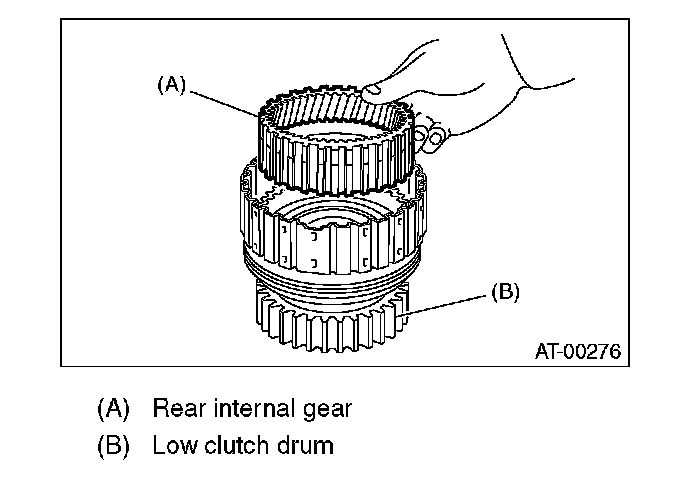 (A)

(B)

AT-00276

(A) Rear internal gear

(B) Low clutch drum