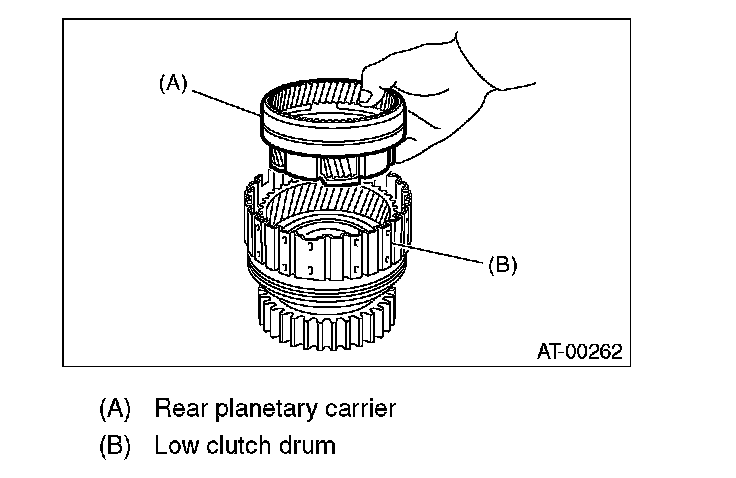 (A)

(B)

AT-00262

(A) Rear planetary carrier
(B) Low clutch drum