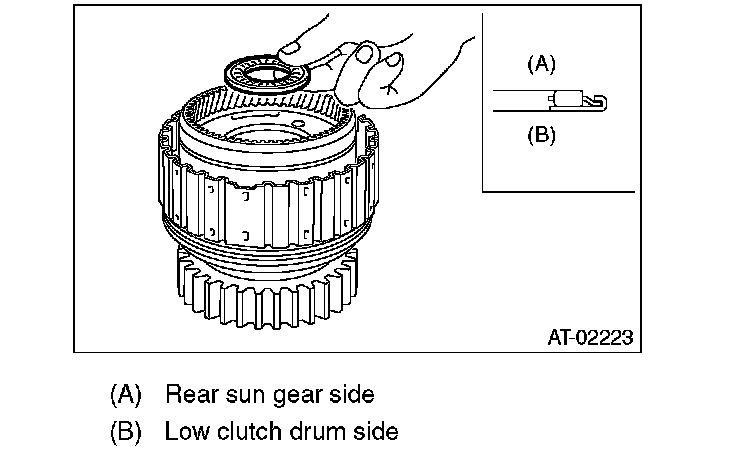 (A)

(B)

AT-02223

(A) Rear sun gear side
(B) Low clutch drum side