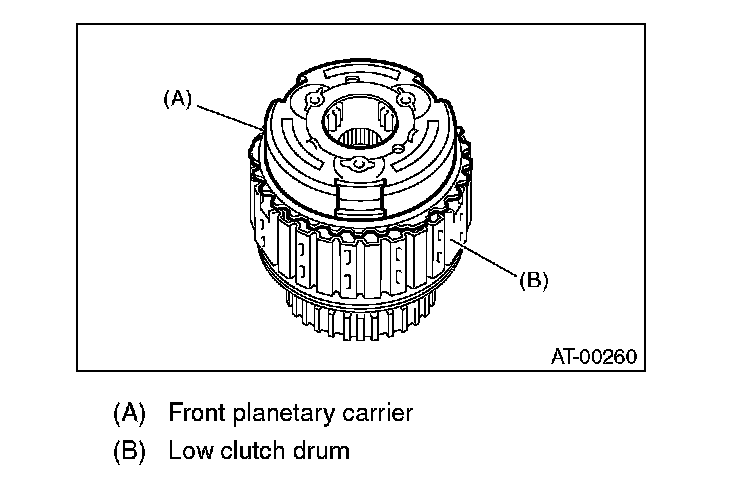 (A)

(B)

AT-00260

(A) Front planetary carrier
(B) Low clutch drum