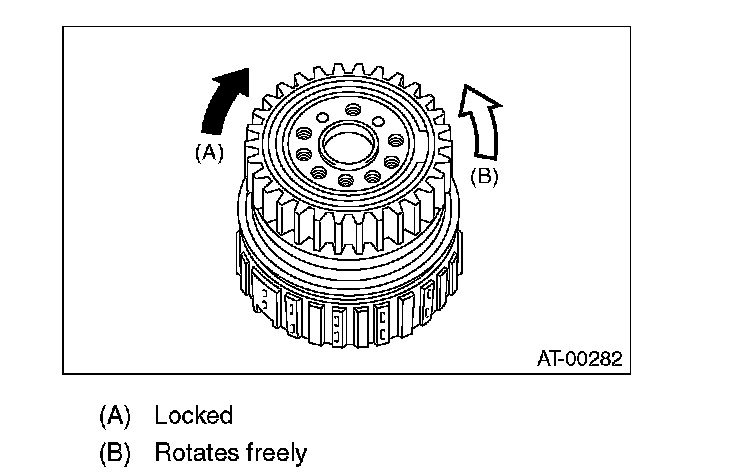 (A)

(B)

AT-00282

(A) Locked

(B) Rotates freely