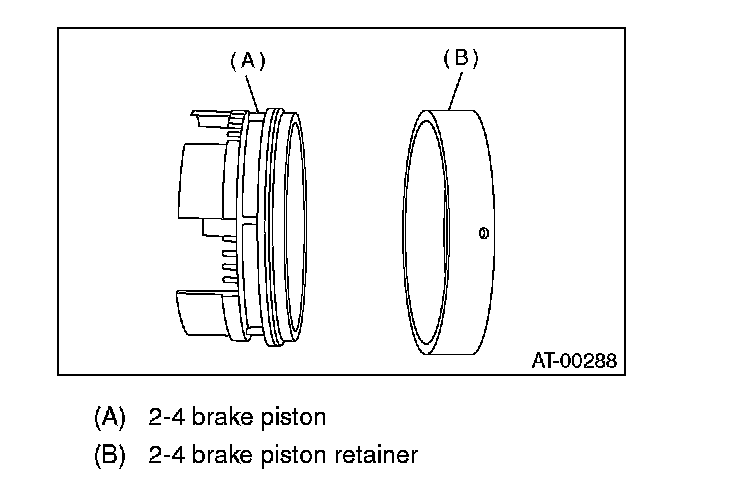 (A)

(B)

AT-00288

(A) 2-4 brake piston
(B) 2-4 brake piston retainer