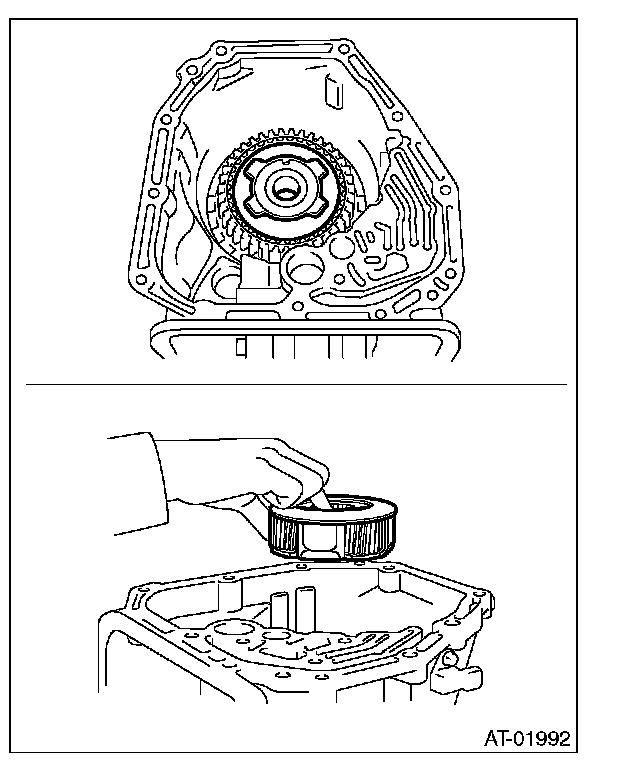 AT-01992