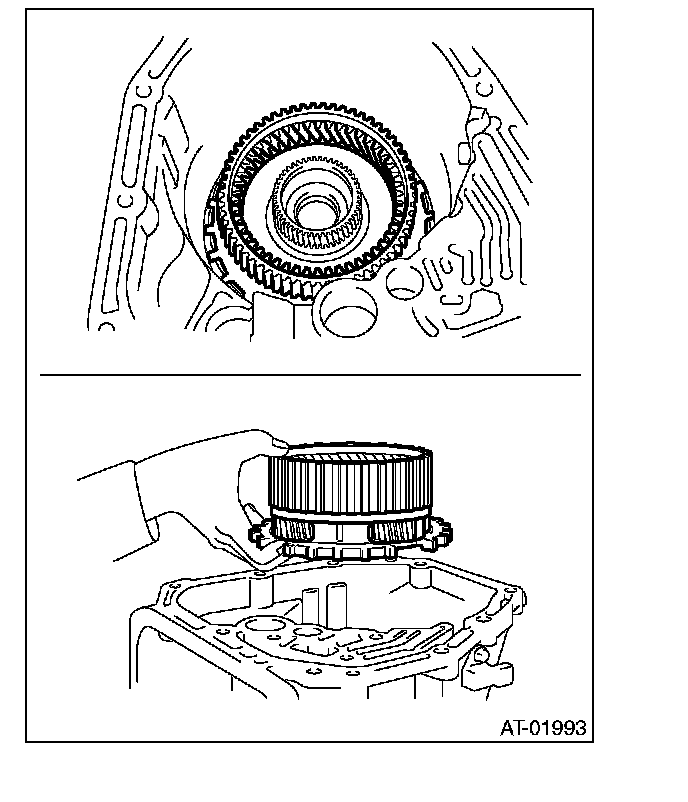 AT-01993