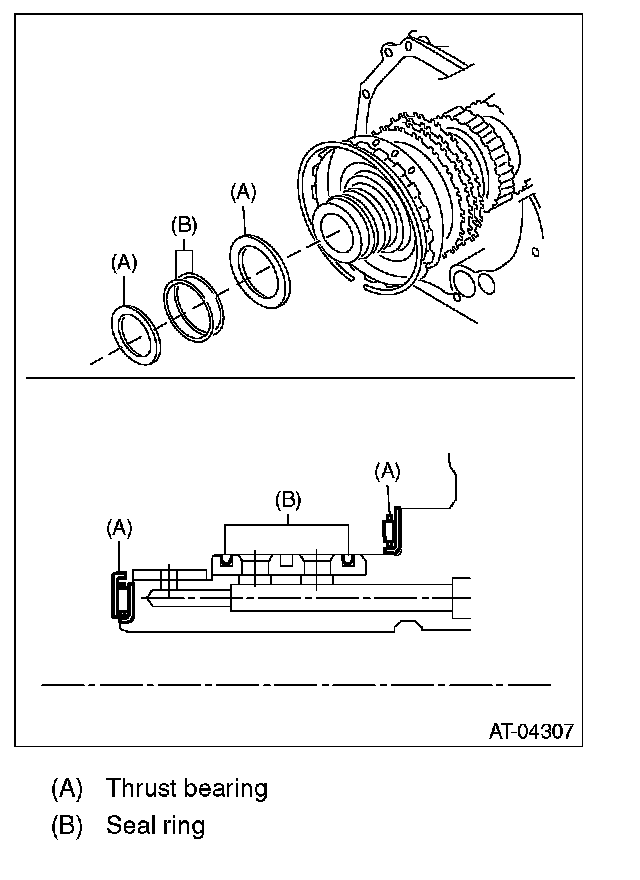 (A)
(B)
(A)

(A)
(B)
(A)

AT-04307

(A) Thrust bearing
(B) Seal ring