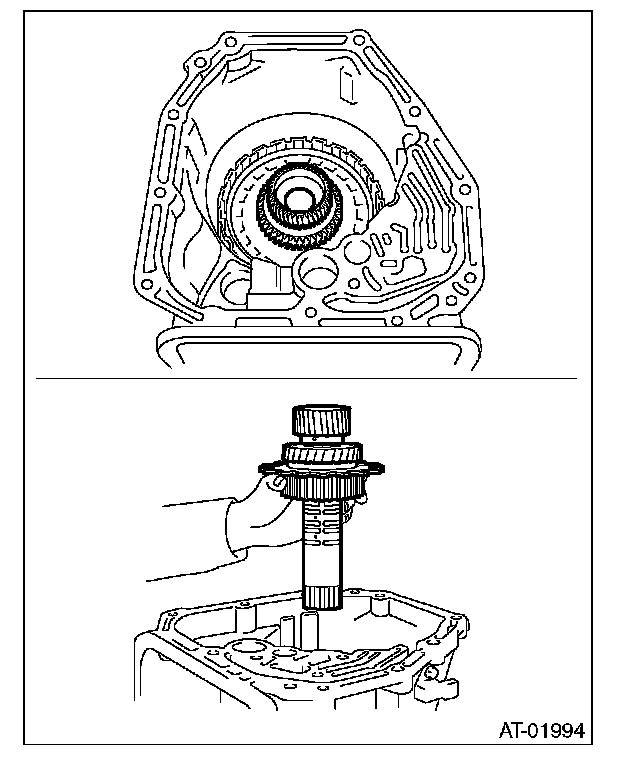 AT-01994