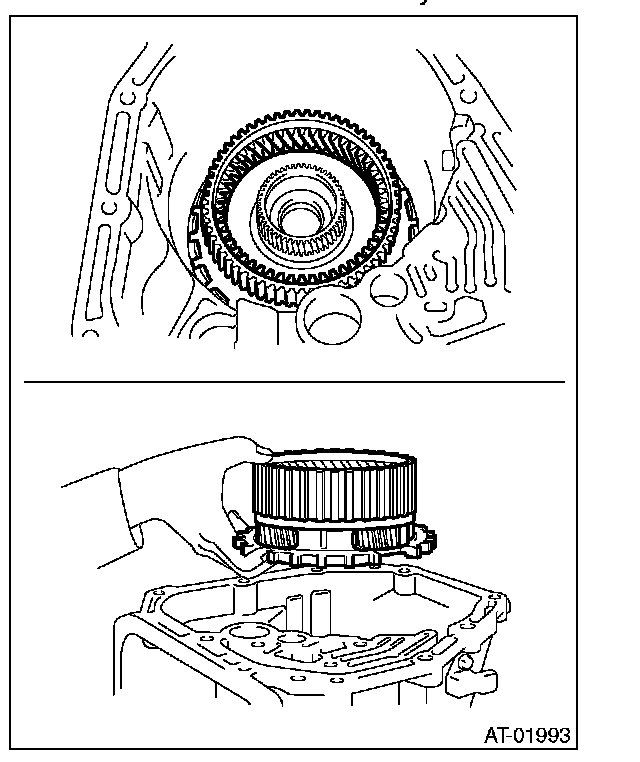 AT-01993