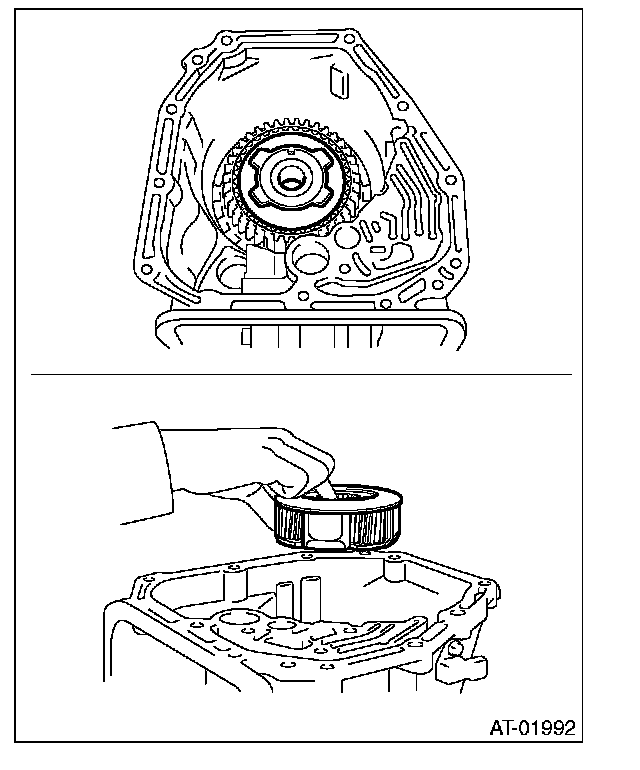 AT-01992