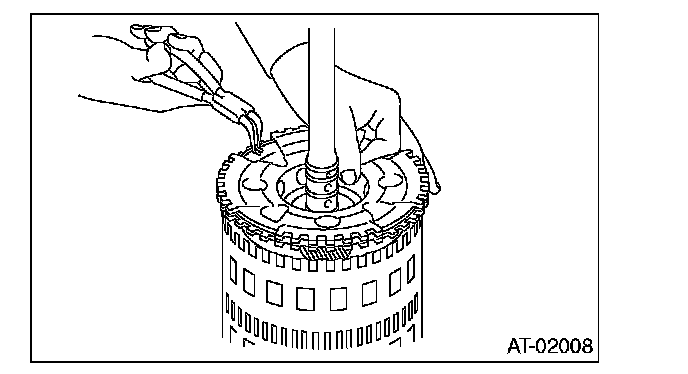 AT-02008