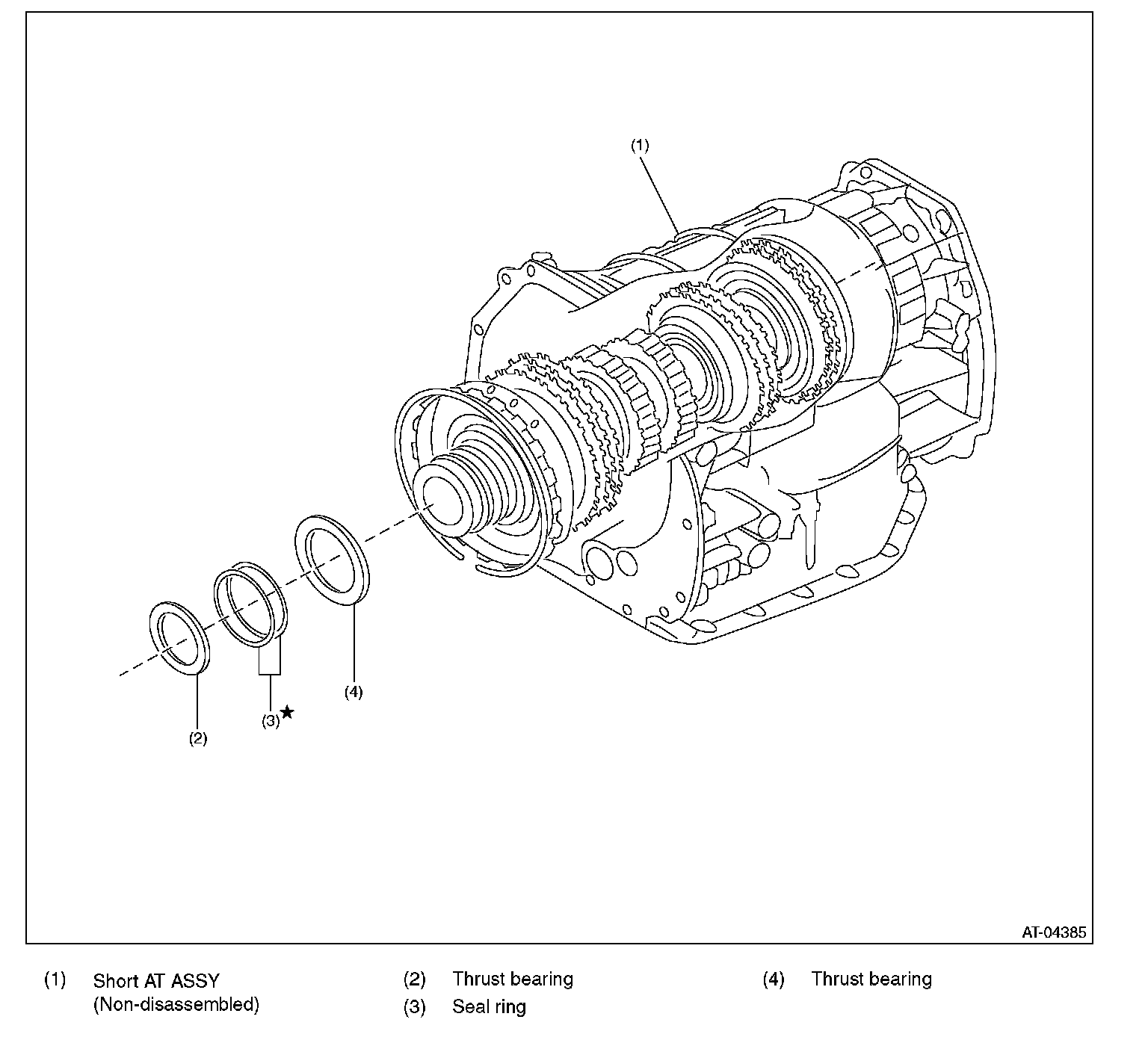 (1)

(4)

(3)★

(2)

AT-04385

(1) Short AT ASSY (Non-disassembled)

(2) Thrust bearing

(3) Seal ring

(4) Thrust bearing