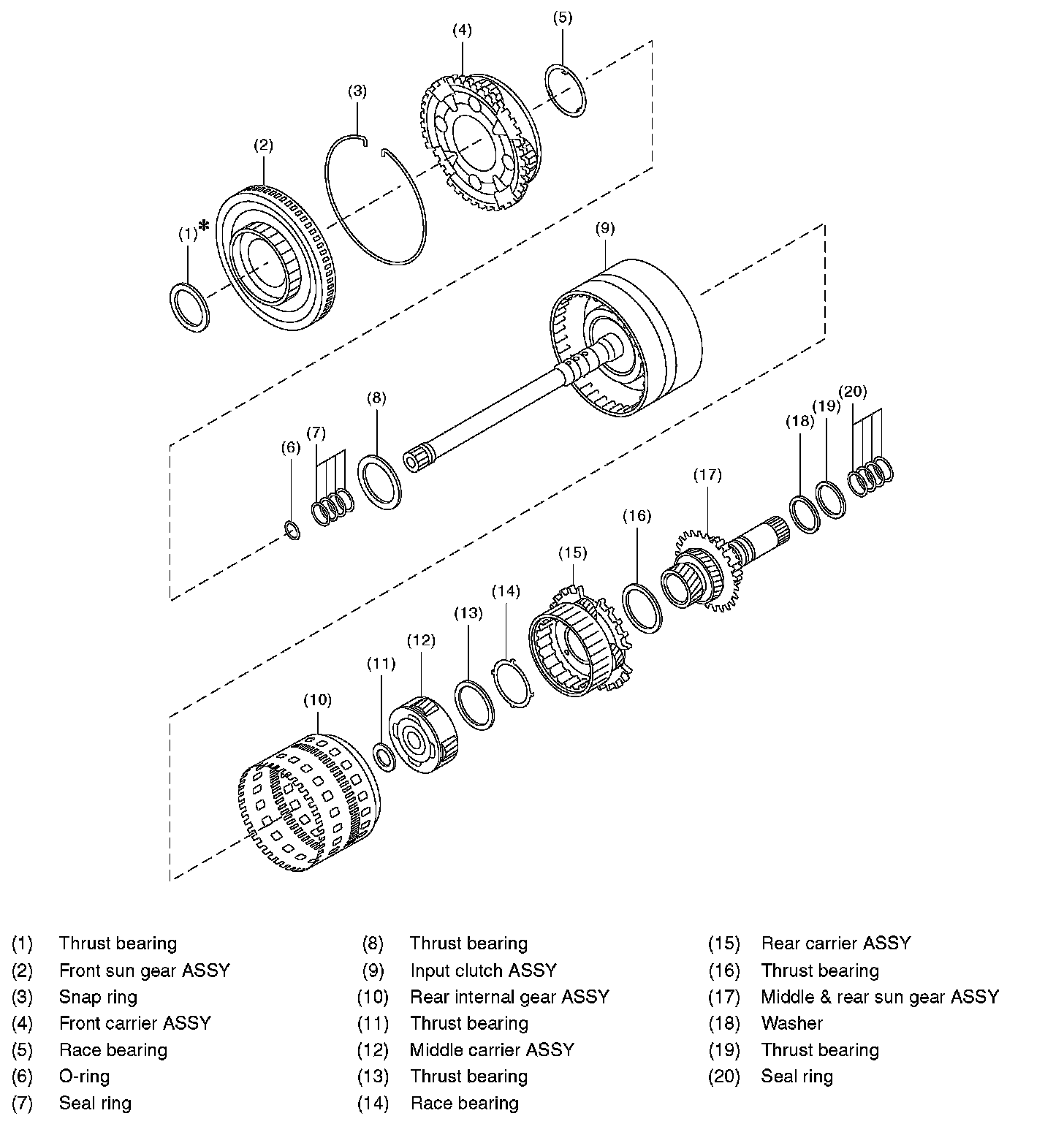 (4)
(5)
(3)
(2)
(1)*
(9)
(8)
(7)
(6)
(20)
(19)
(18)
(17)
(16)
(15)
(14)
(13)
(12)
(11)
(10)

(1) Thrust bearing
(2) Front sun gear ASSY
(3) Snap ring
(4) Front carrier ASSY
(5) Race bearing
(6) O-ring
(7) Seal ring

(8) Thrust bearing
(9) Input clutch ASSY
(10) Rear internal gear ASSY
(11) Thrust bearing
(12) Middle carrier ASSY
(13) Thrust bearing
(14) Race bearing

(15) Rear carrier ASSY
(16) Thrust bearing
(17) Middle & rear sun gear ASSY
(18) Washer
(19) Thrust bearing
(20) Seal ring