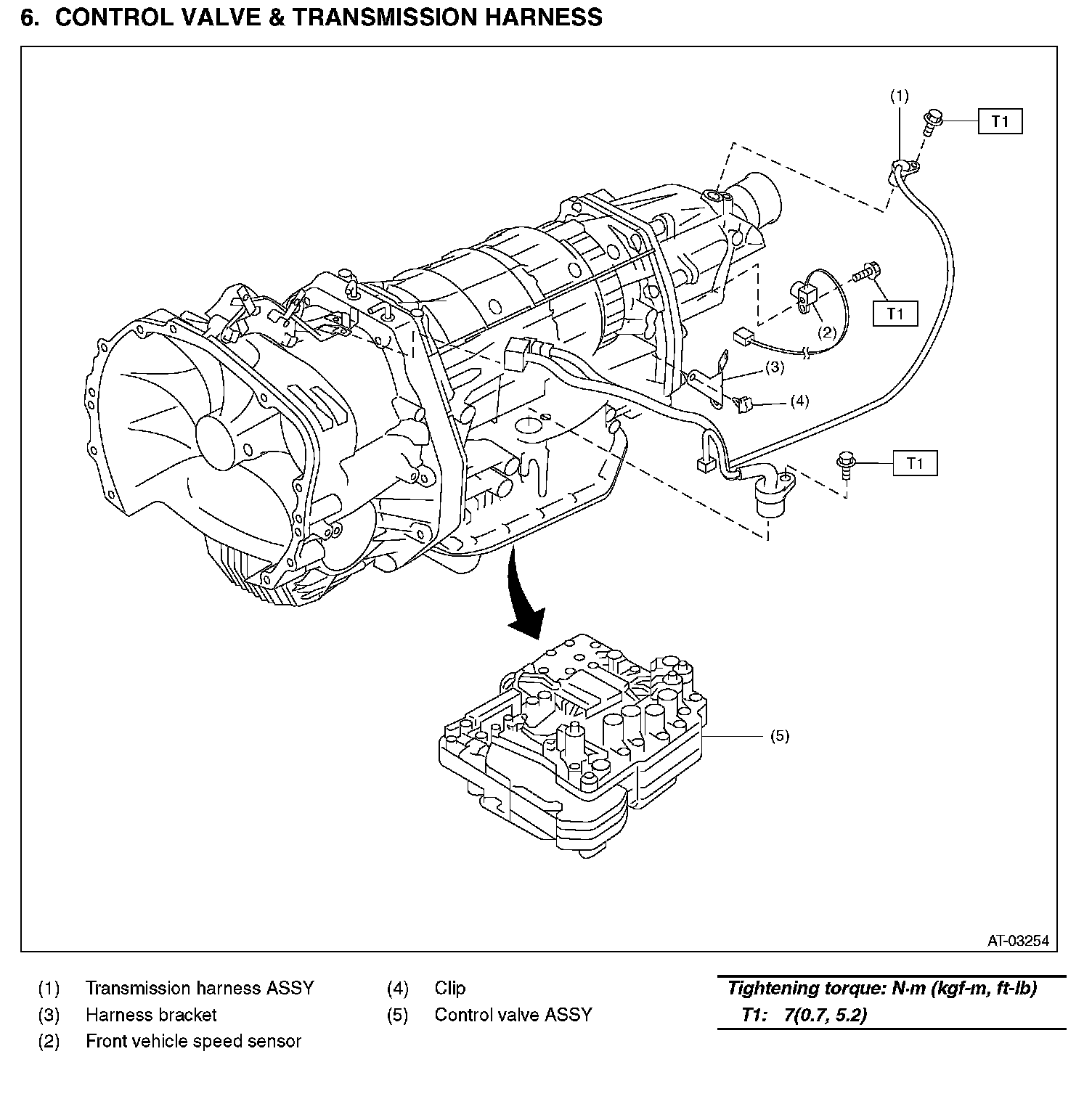 6. CONTROL VALVE & TRANSMISSION HARNESS

(1)

T1

T1

(2)

(3)

(4)

T1

(5)

AT-03254

(1) Transmission harness ASSY
(3) Harness bracket
(2) Front vehicle speed sensor

(4) Clip
(5) Control valve ASSY

Tightening torque: N·m (kgf-m, ft-lb)
T1: 7(0.7, 5.2)