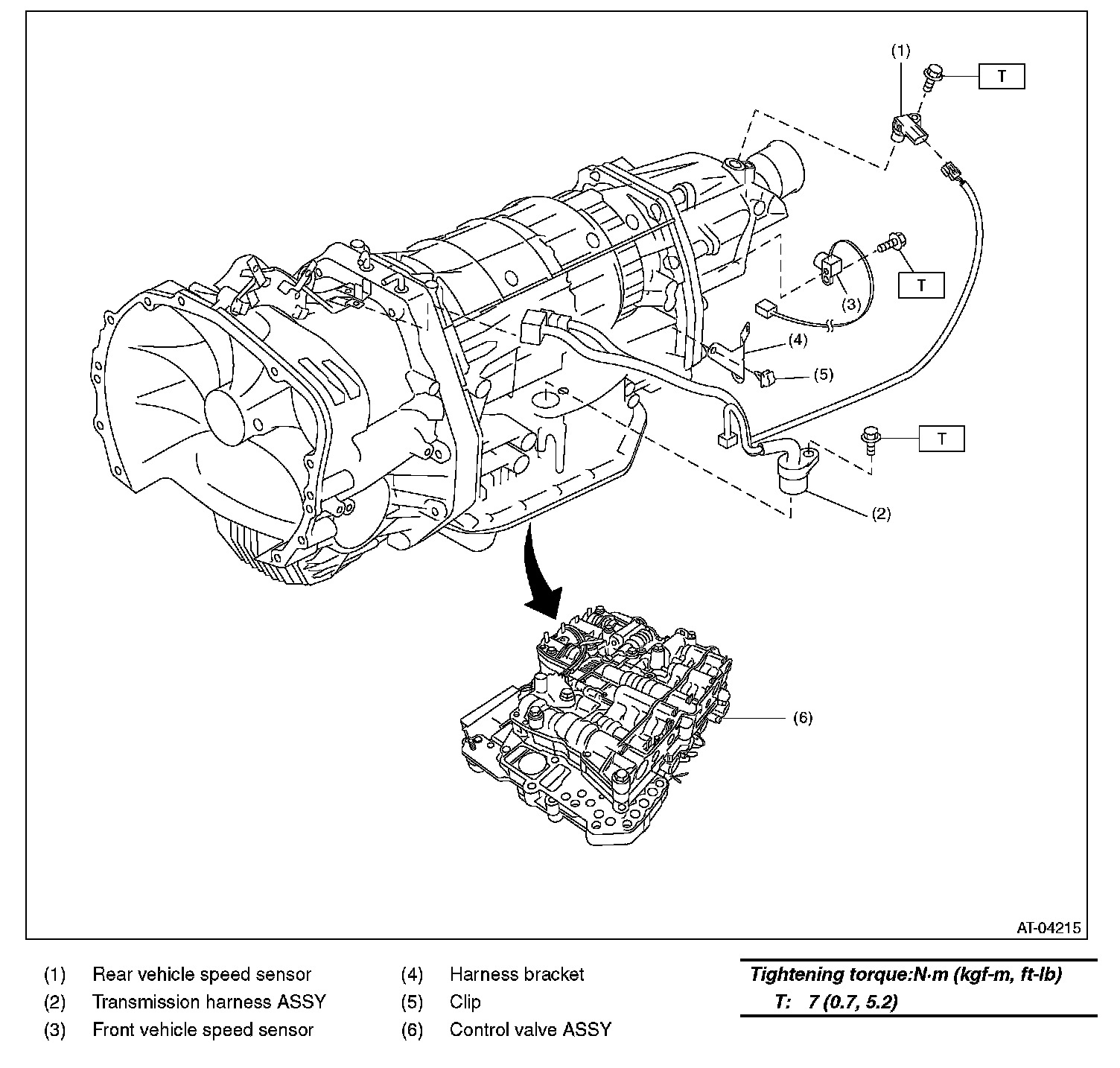 (1)
T
T
(3)
(4)
(5)
T
(2)
(6)
AT-04215

(1) Rear vehicle speed sensor
(2) Transmission harness ASSY
(3) Front vehicle speed sensor

(4) Harness bracket
(5) Clip
(6) Control valve ASSY

Tightening torque:N·m (kgf-m, ft-lb)
T: 7 (0.7, 5.2)