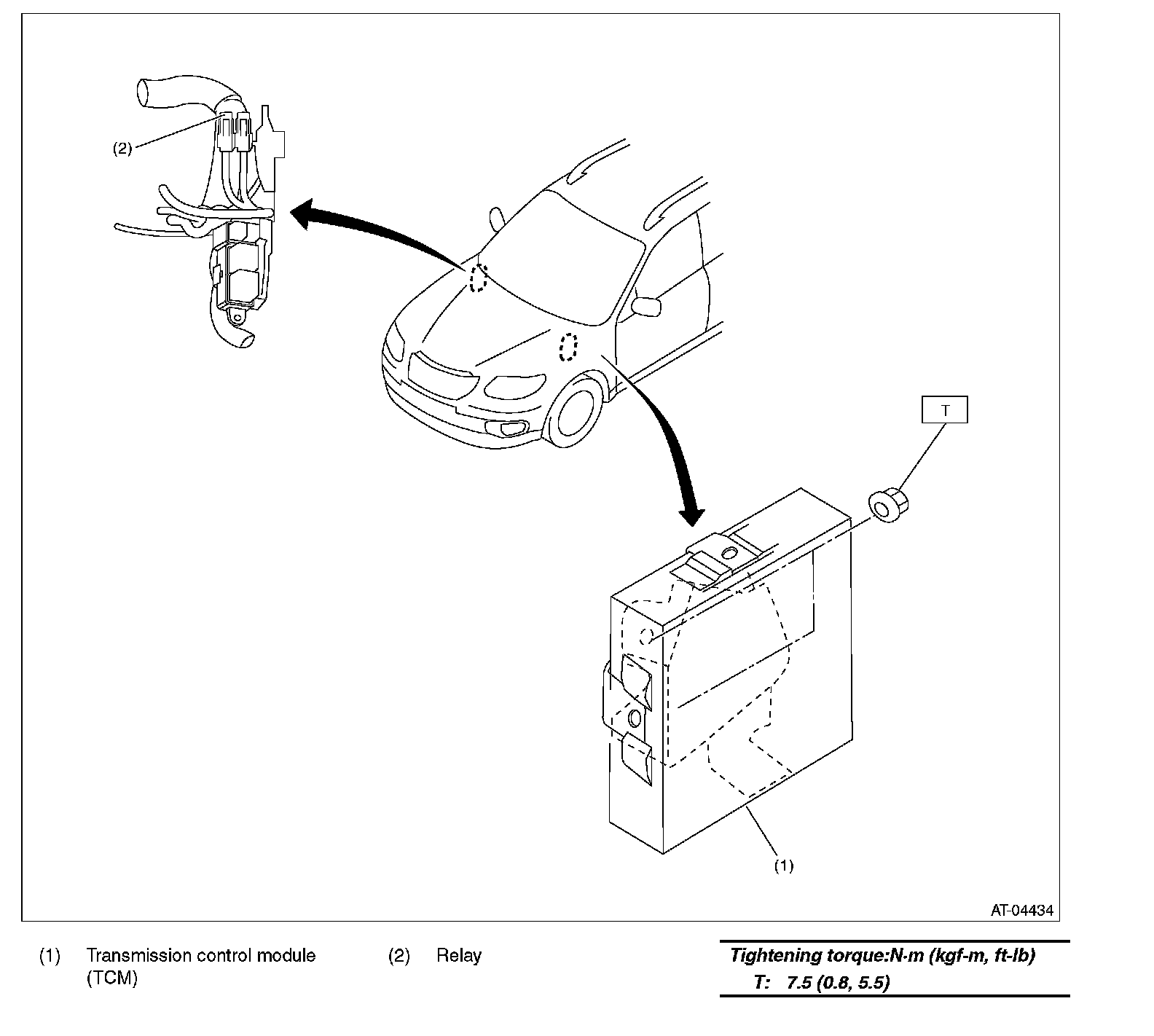 (2)

T

(1)

AT-04434

(1) Transmission control module (TCM)

(2) Relay

Tightening torque:N·m (kgf-m, ft-lb)
T: 7.5 (0.8, 5.5)