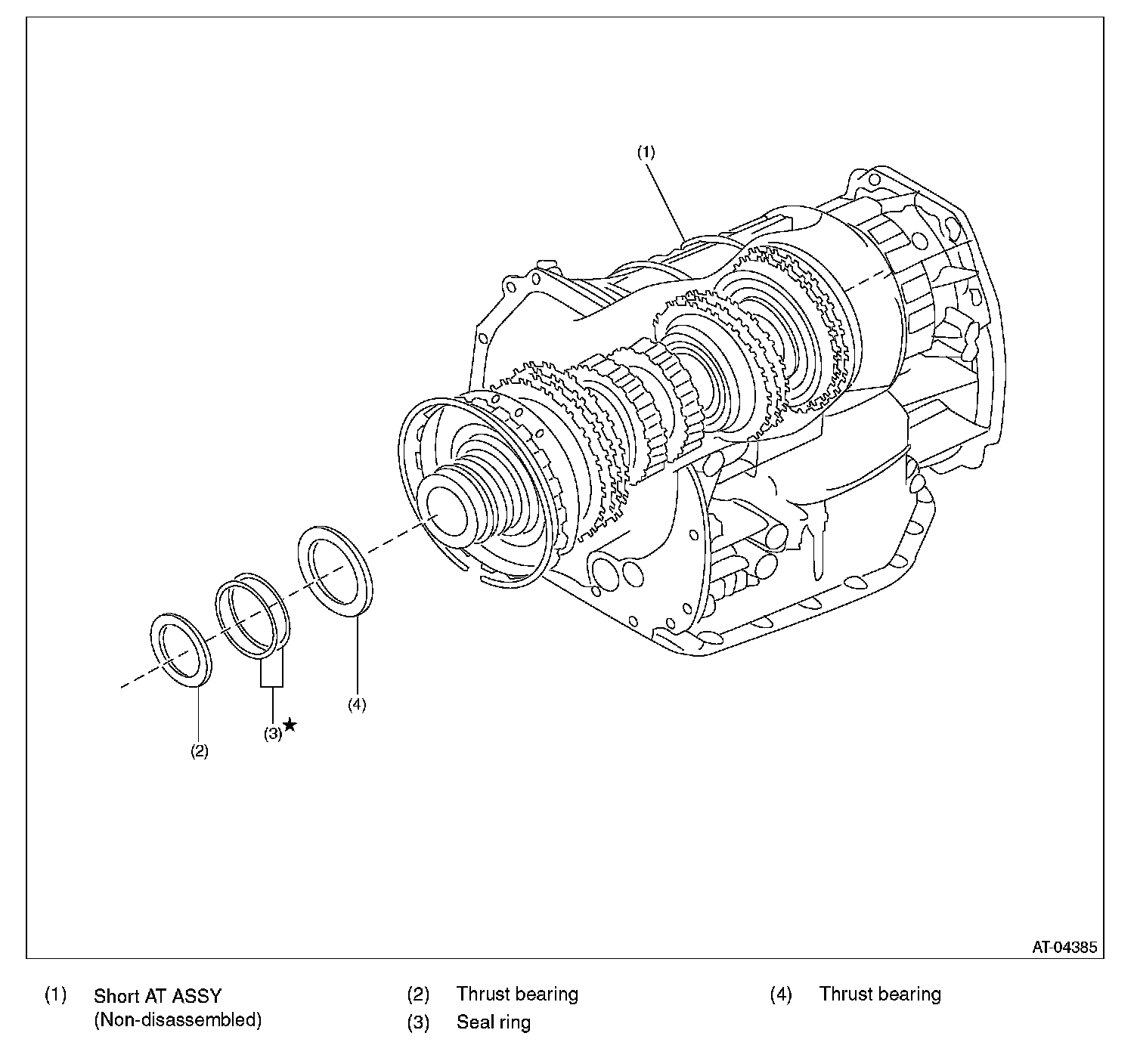 (1)

(4)

(3)★

(2)

AT-04385

(1) Short AT ASSY (Non-disassembled)

(2) Thrust bearing

(3) Seal ring

(4) Thrust bearing