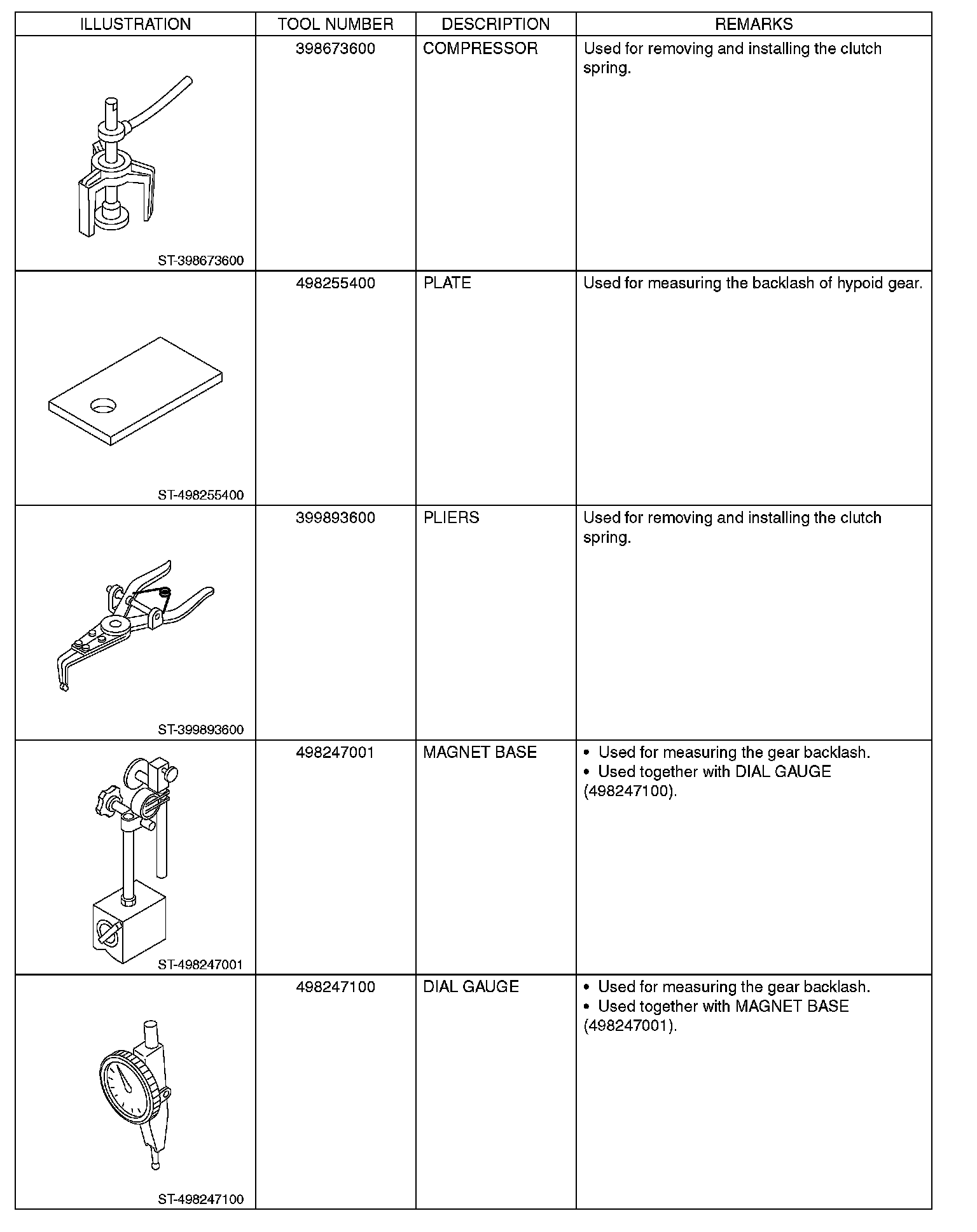 | ILLUSTRATION | TOOL NUMBER | DESCRIPTION | REMARKS |
|---|---|---|---|
| ST-398673600 | 398673600 | COMPRESSOR | Used for removing and installing the clutch spring. |
| ST-498255400 | 498255400 | PLATE | Used for measuring the backlash of hypoid gear. |
| ST-399893600 | 399893600 | PLIERS | Used for removing and installing the clutch spring. |
| ST-498247001 | 498247001 | MAGNET BASE | • Used for measuring the gear backlash. • Used together with DIAL GAUGE (498247100). |
| ST-498247100 | 498247100 | DIAL GAUGE | • Used for measuring the gear backlash. • Used together with MAGNET BASE (498247001). |