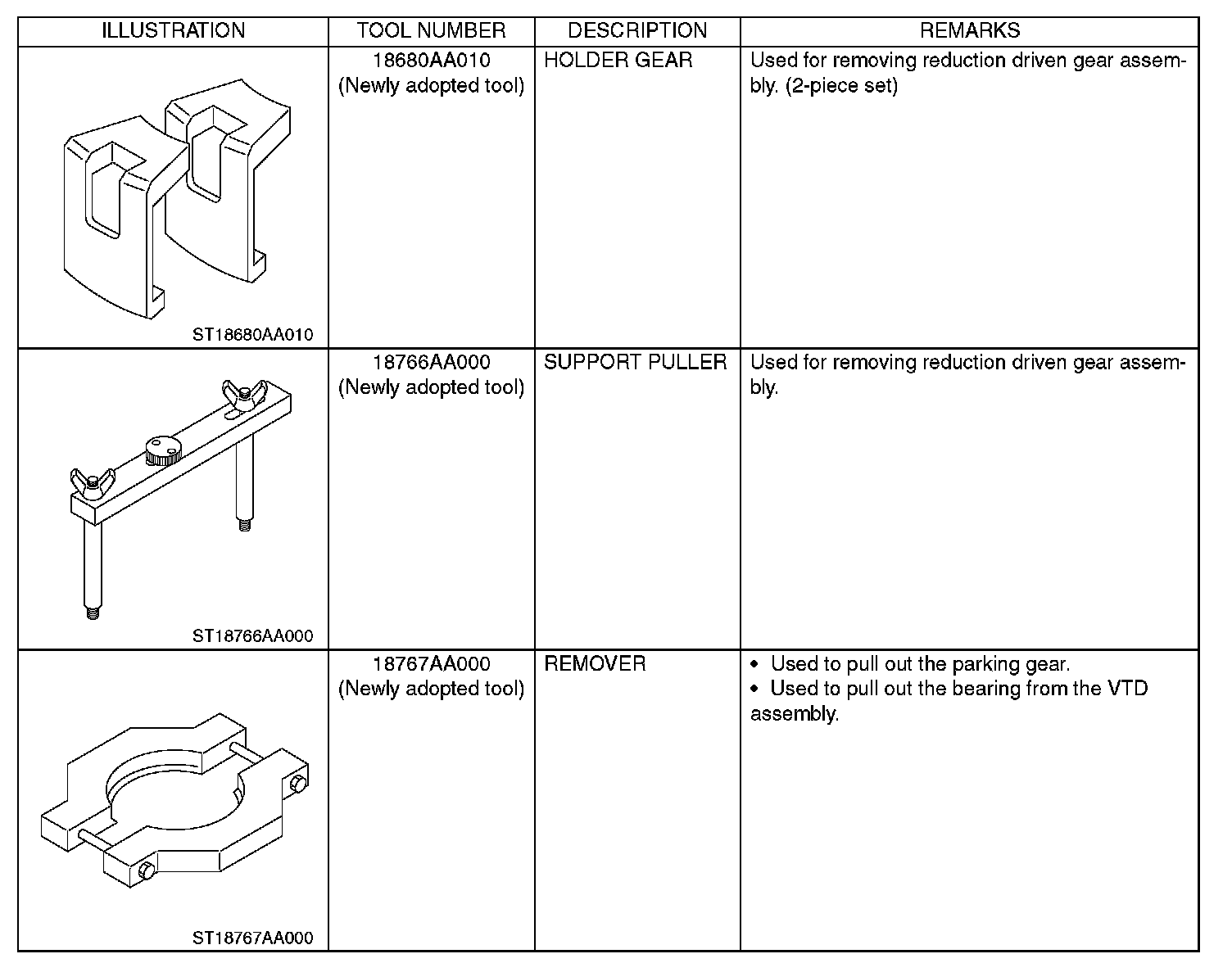 | ILLUSTRATION | TOOL NUMBER | DESCRIPTION | REMARKS |
|---|---|---|---|
| ST18680AA010 | 18680AA010 (Newly adopted tool) | HOLDER GEAR | Used for removing reduction driven gear assembly. (2-piece set) |
| ST18766AA000 | 18766AA000 (Newly adopted tool) | SUPPORT PULLER | Used for removing reduction driven gear assembly. |
| ST18767AA000 | 18767AA000 (Newly adopted tool) | REMOVER | • Used to pull out the parking gear. • Used to pull out the bearing from the VTD assembly. |