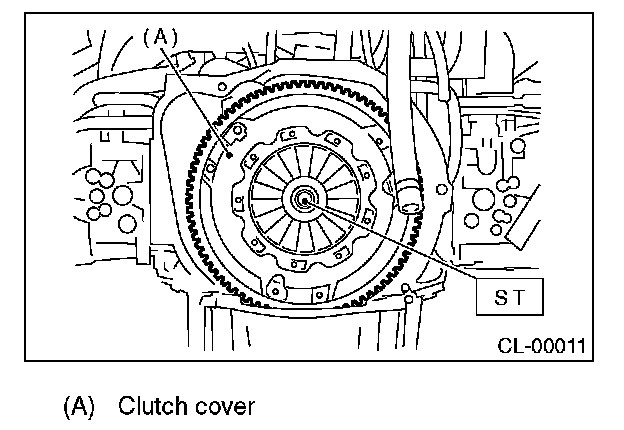 (A)

ST

CL-00011

(A) Clutch cover