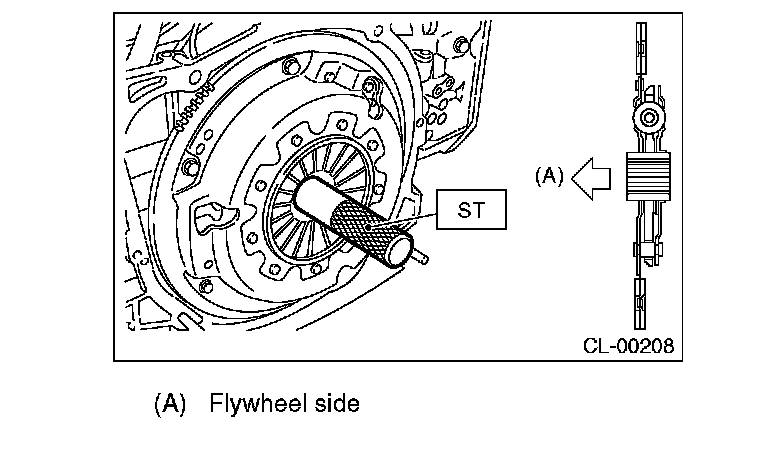 ST

(A)

CL-00208

(A) Flywheel side