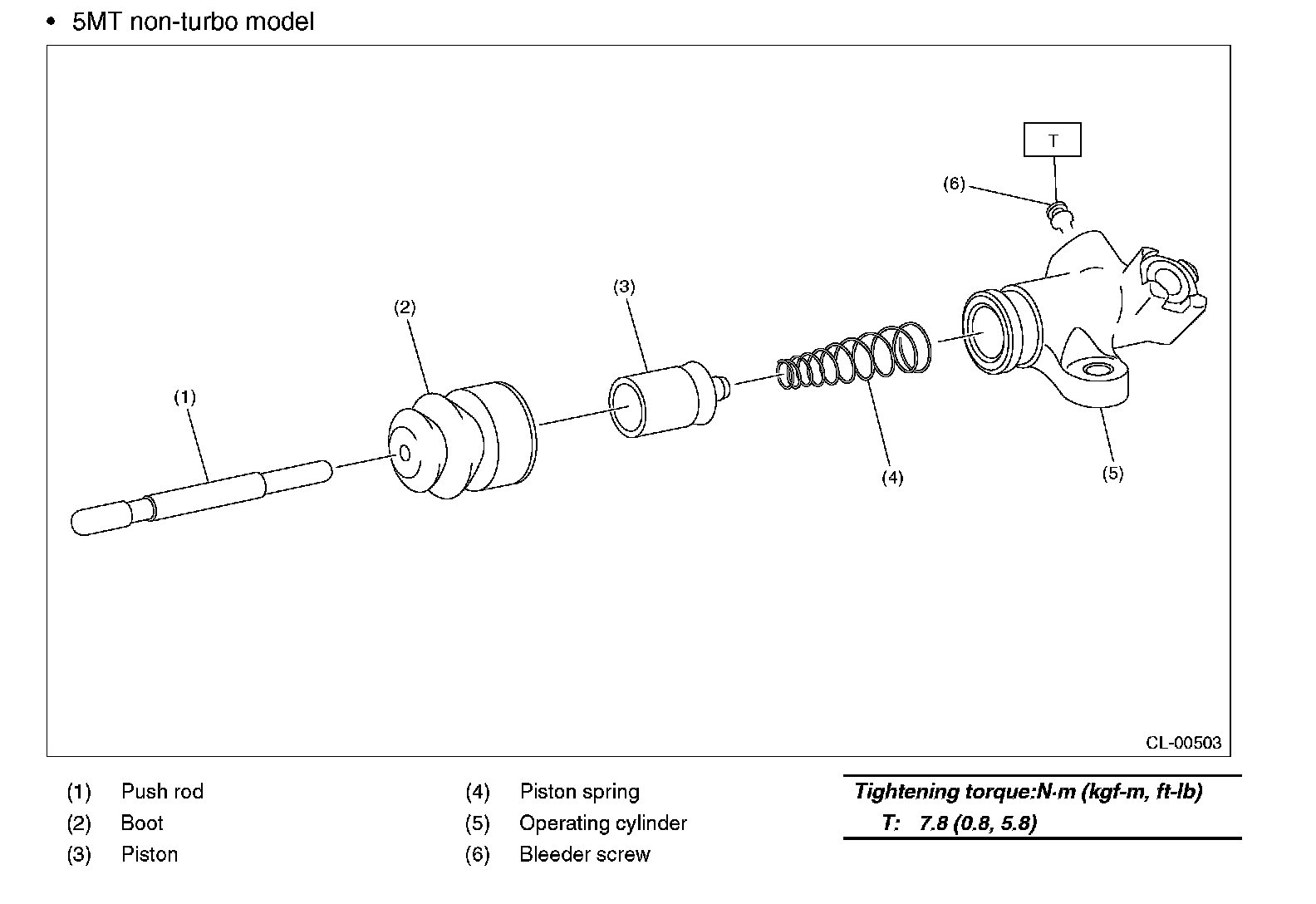 • 5MT non-turbo model

T

(6)

(3)

(2)

(1)

(4)

(5)

CL-00503

(1) Push rod
(2) Boot
(3) Piston

(4) Piston spring
(5) Operating cylinder
(6) Bleeder screw

Tightening torque:N·m (kgf-m, ft-lb)
T: 7.8 (0.8, 5.8)