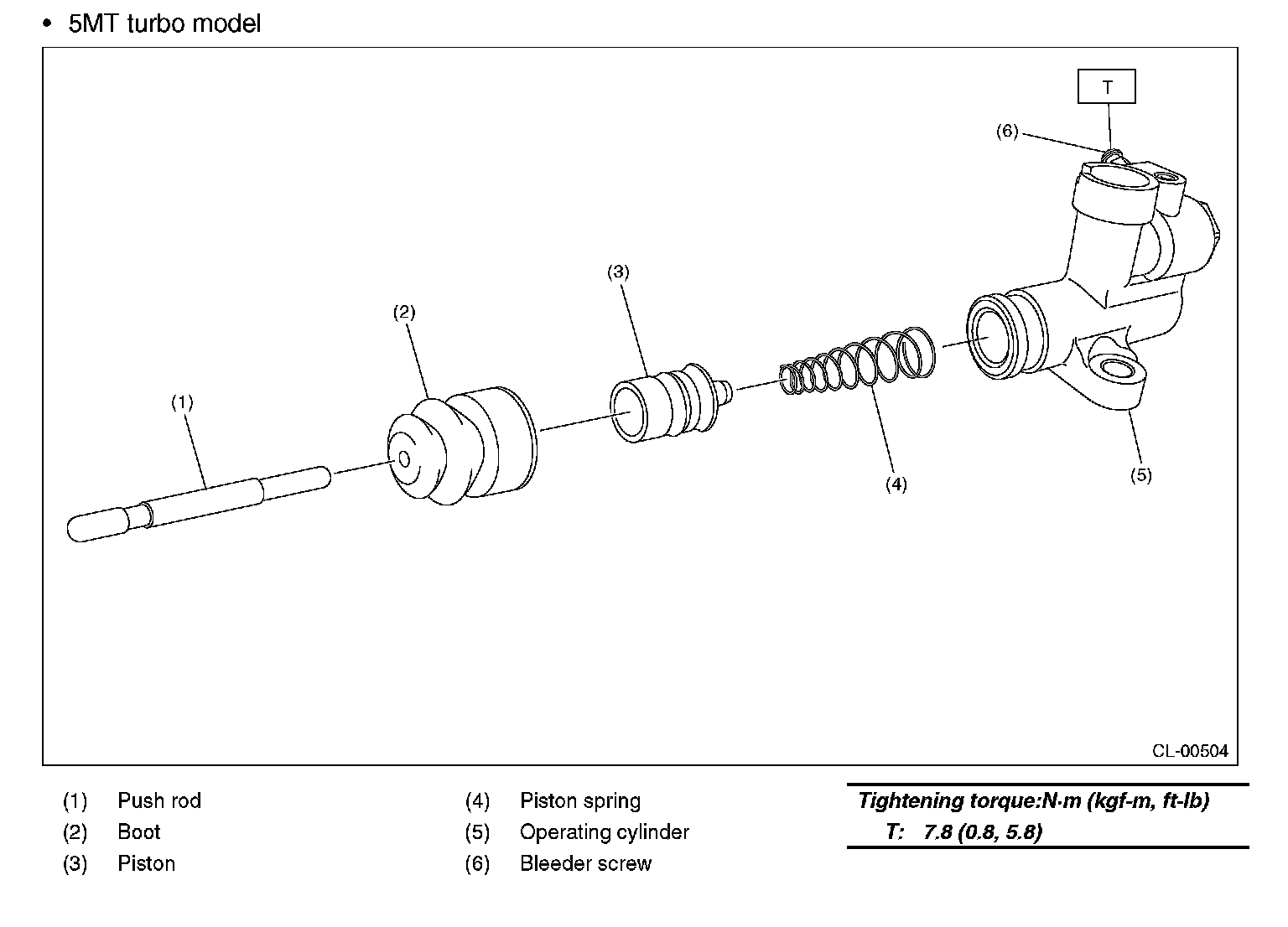 • 5MT turbo model

T
(6)
(3)
(2)
(1)
(4)
(5)
CL-00504

(1) Push rod
(2) Boot
(3) Piston

(4) Piston spring
(5) Operating cylinder
(6) Bleeder screw

Tightening torque:N·m (kgf-m, ft-lb)
T: 7.8 (0.8, 5.8)