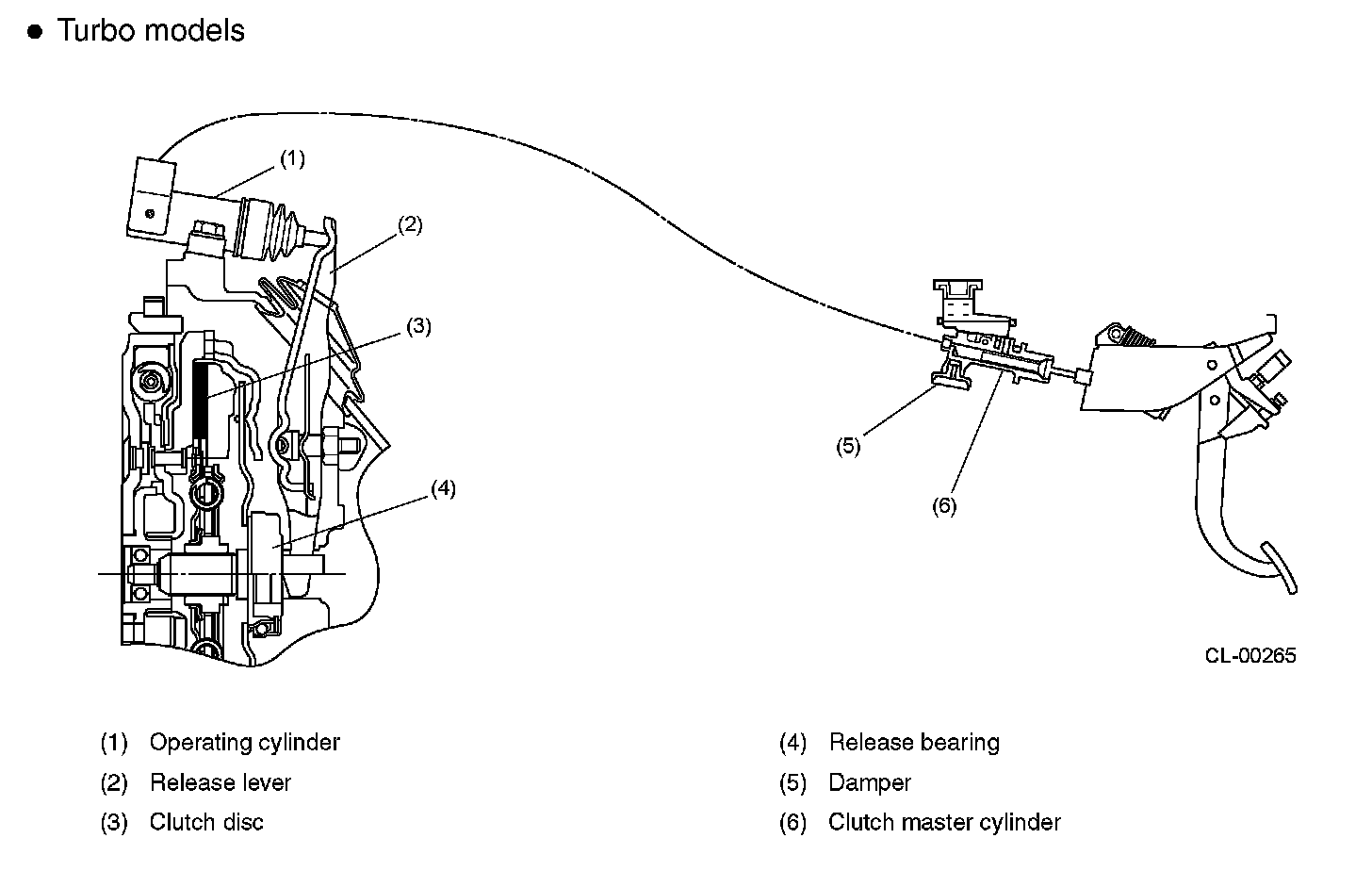 ● Turbo models

(1)

(2)

(3)

(4)

(5)

(6)

CL-00265

(1) Operating cylinder
(2) Release lever
(3) Clutch disc

(4) Release bearing
(5) Damper
(6) Clutch master cylinder