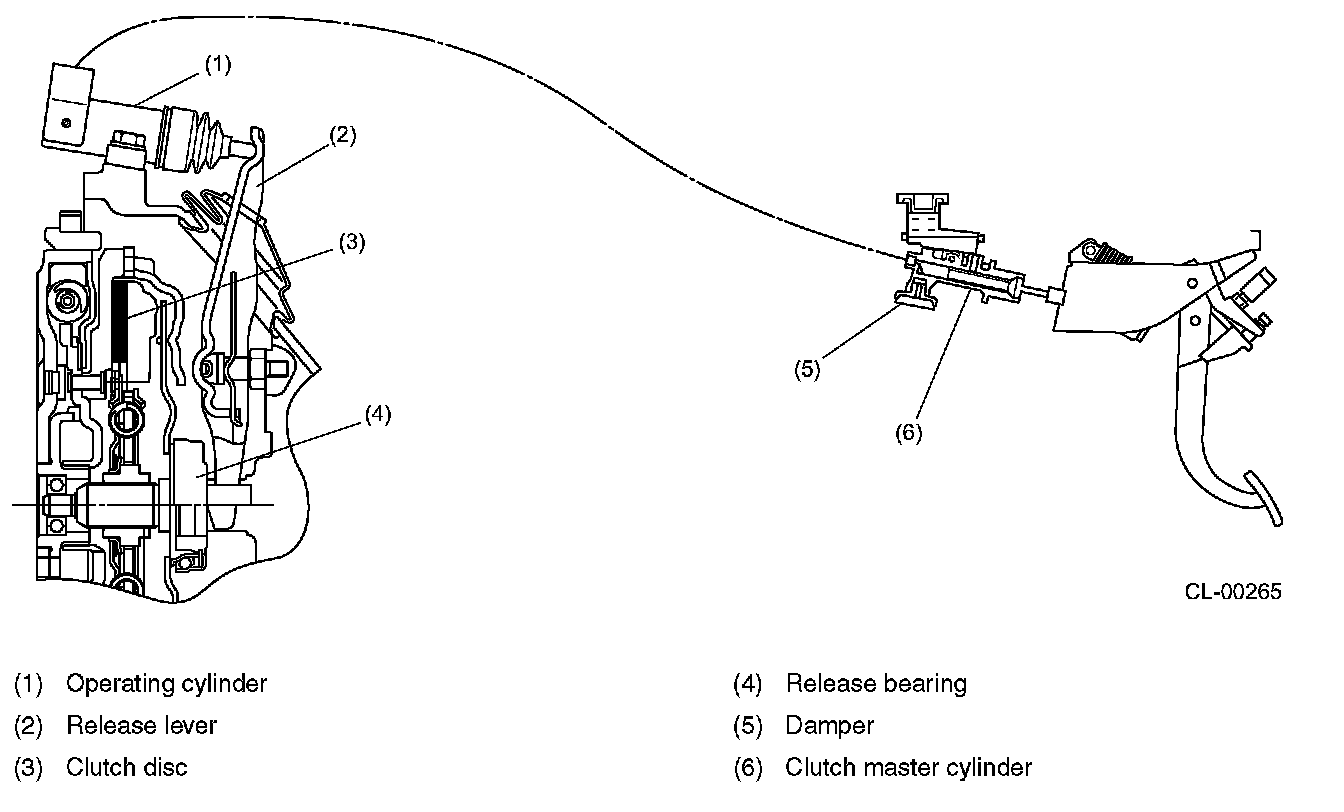 (1)
(2)
(3)
(4)
(5)
(6)

CL-00265

(1) Operating cylinder
(2) Release lever
(3) Clutch disc

(4) Release bearing
(5) Damper
(6) Clutch master cylinder