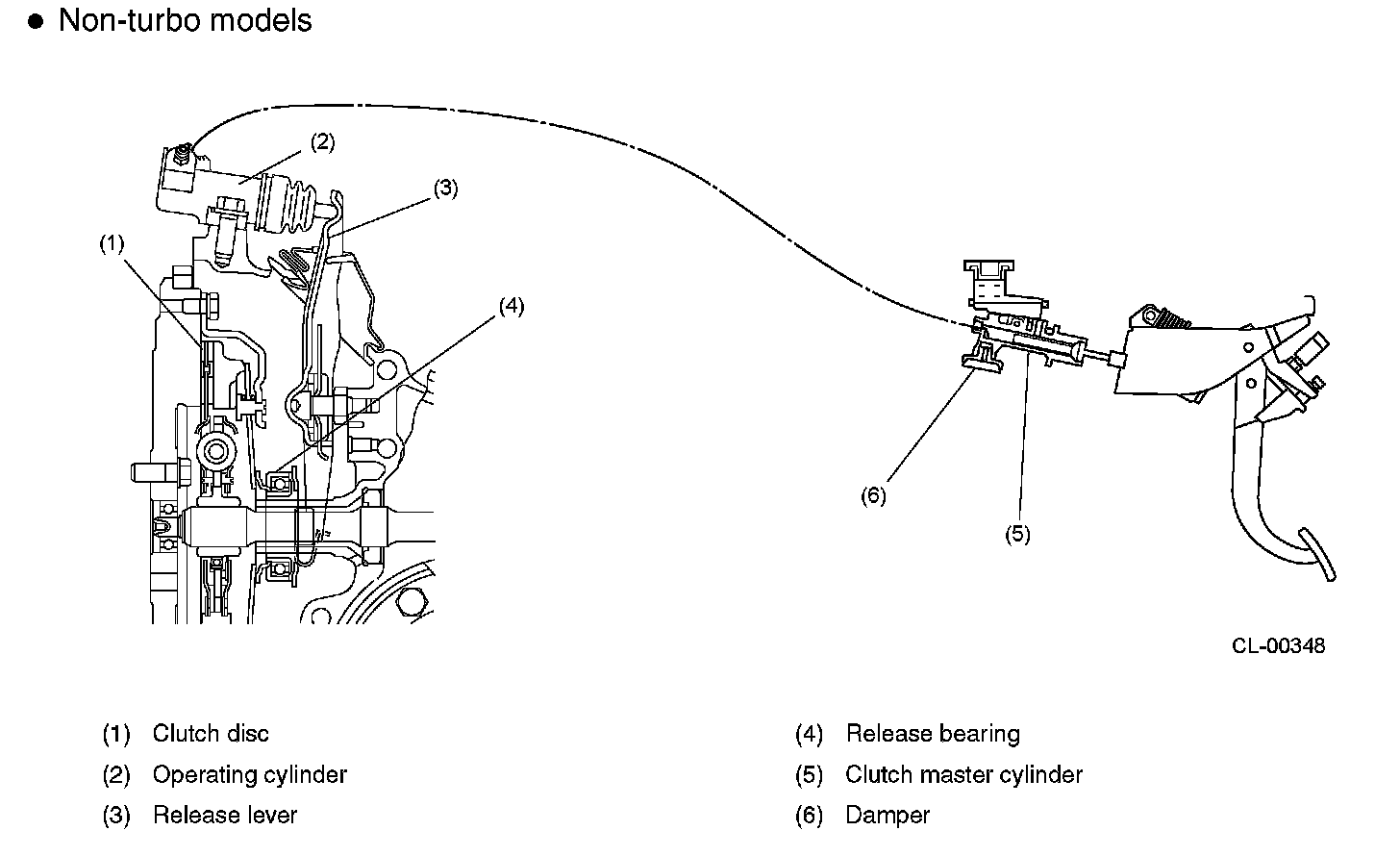 ● Non-turbo models

(2)
(3)
(1)
(4)
(6)
(5)

CL-00348

(1) Clutch disc
(2) Operating cylinder
(3) Release lever

(4) Release bearing
(5) Clutch master cylinder
(6) Damper