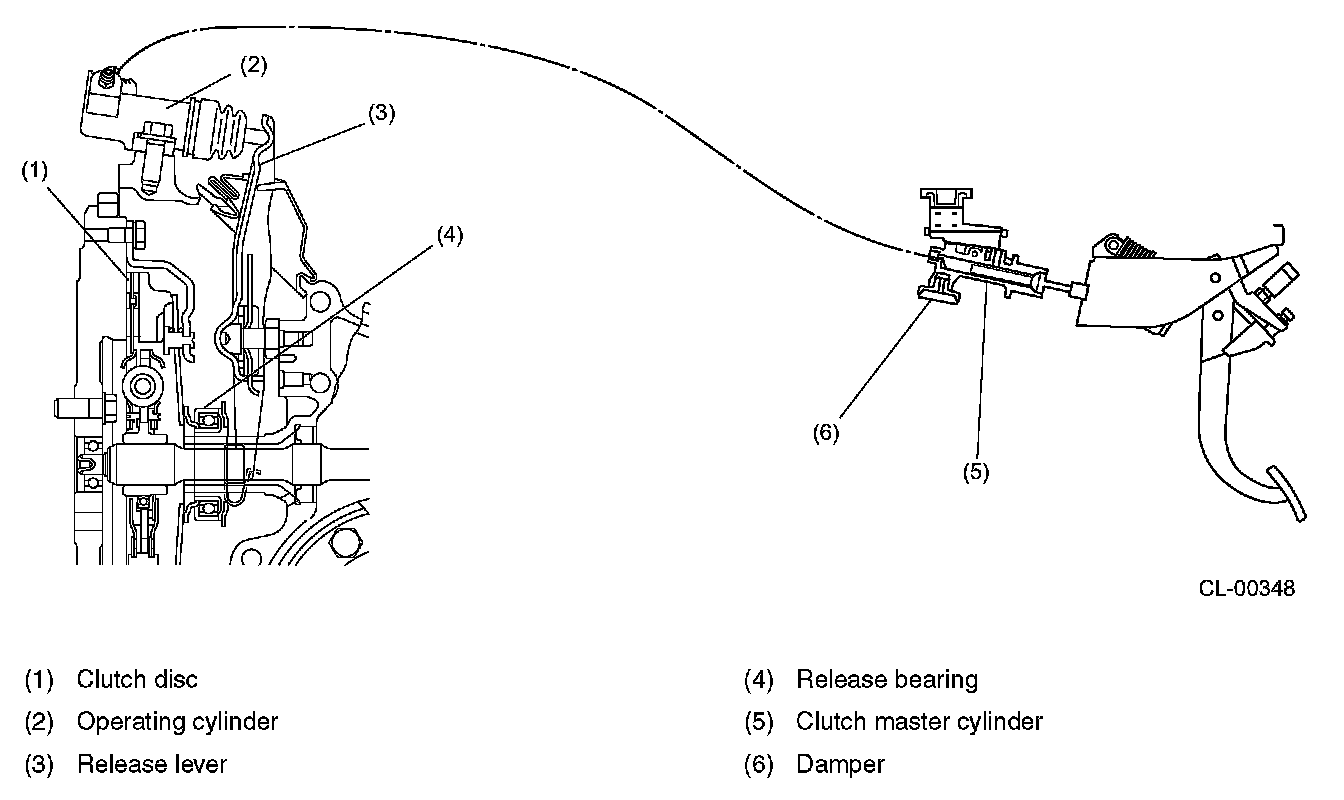 (2)
(3)
(1)
(4)
(6)
(5)

CL-00348

(1) Clutch disc
(2) Operating cylinder
(3) Release lever

(4) Release bearing
(5) Clutch master cylinder
(6) Damper