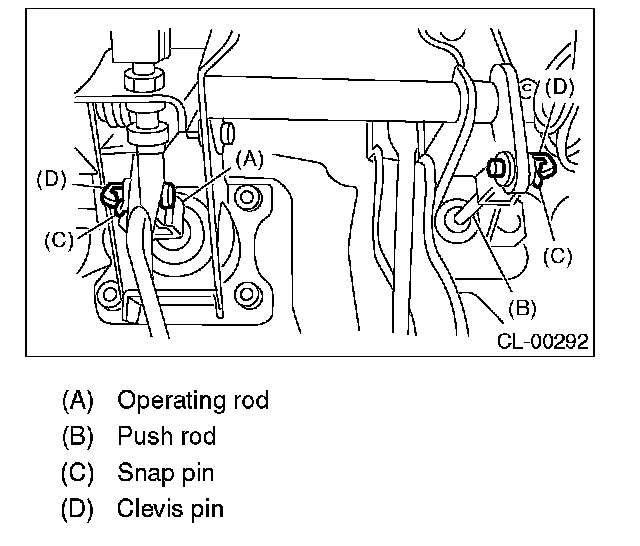 (D)
(A)
(D)
(C)
(C)
(B)
CL-00292

(A) Operating rod
(B) Push rod
(C) Snap pin
(D) Clevis pin