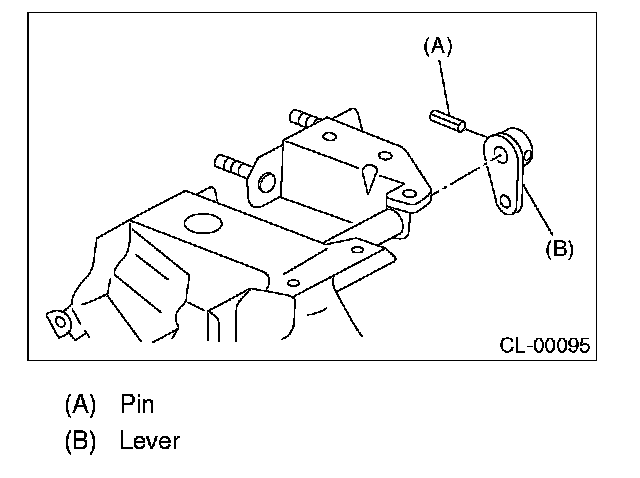 (A)

(B)

CL-00095

(A) Pin
(B) Lever