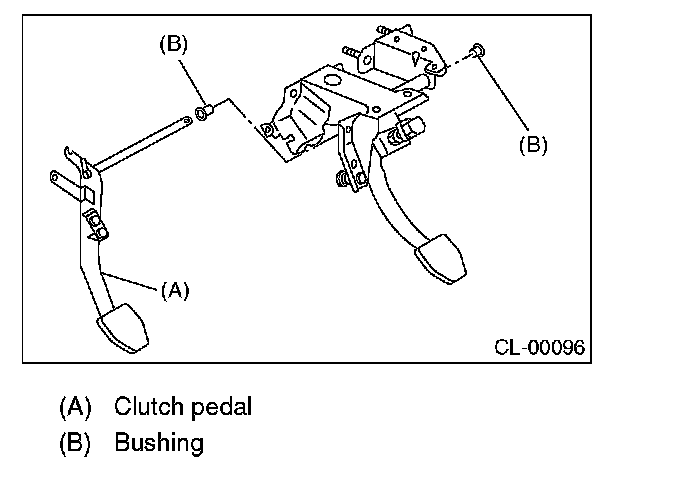 (B)

(B)

(A)

CL-00096

(A) Clutch pedal
(B) Bushing