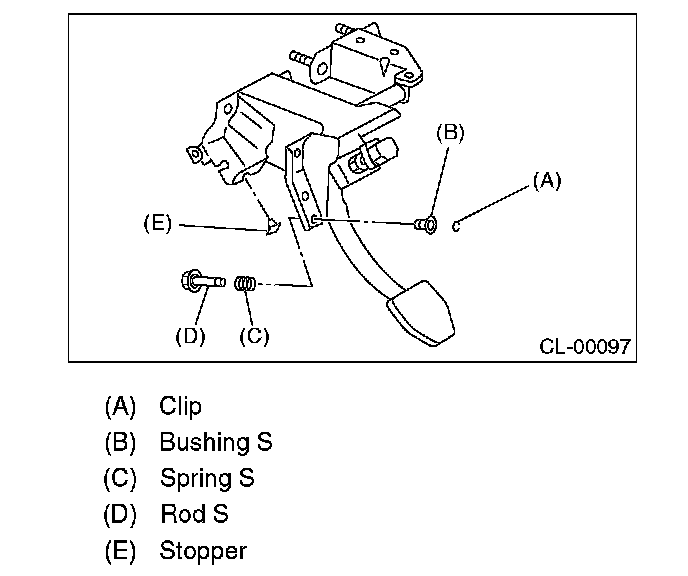 (B)
(A)
(E)
(D)
(C)
CL-00097

(A) Clip
(B) Bushing S
(C) Spring S
(D) Rod S
(E) Stopper