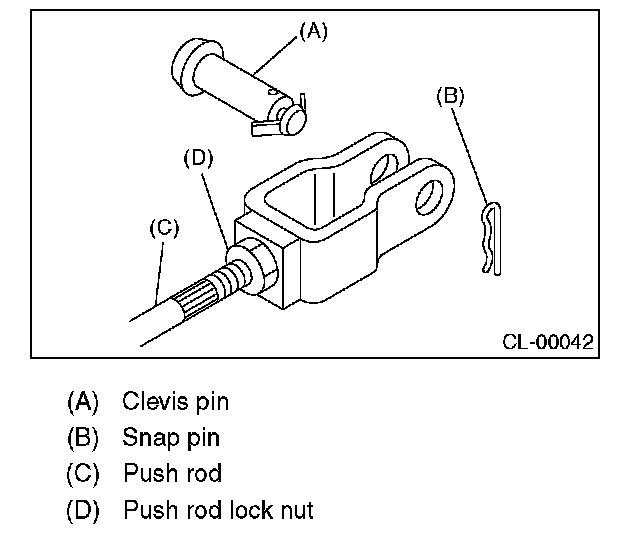 (A)

(B)

(D)

(C)

CL-00042

(A) Clevis pin
(B) Snap pin
(C) Push rod
(D) Push rod lock nut