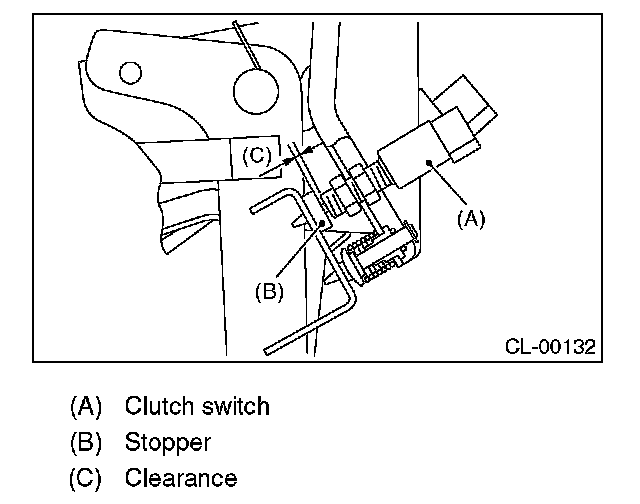 (C)

(A)

(B)

CL-00132

(A) Clutch switch
(B) Stopper
(C) Clearance