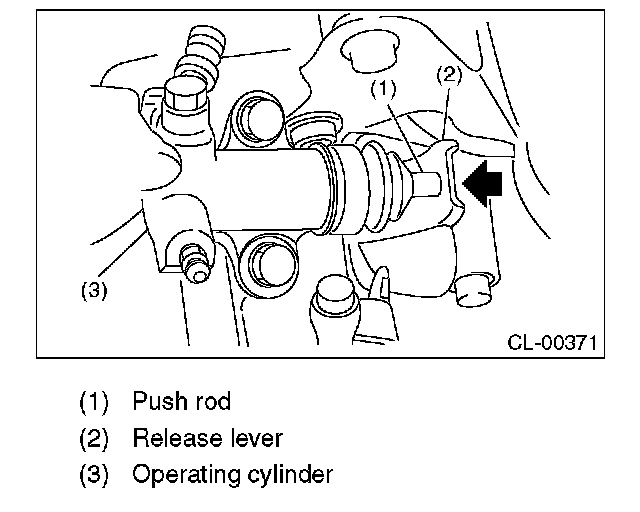 (1)
(2)
(3)
CL-00371

(1) Push rod
(2) Release lever
(3) Operating cylinder