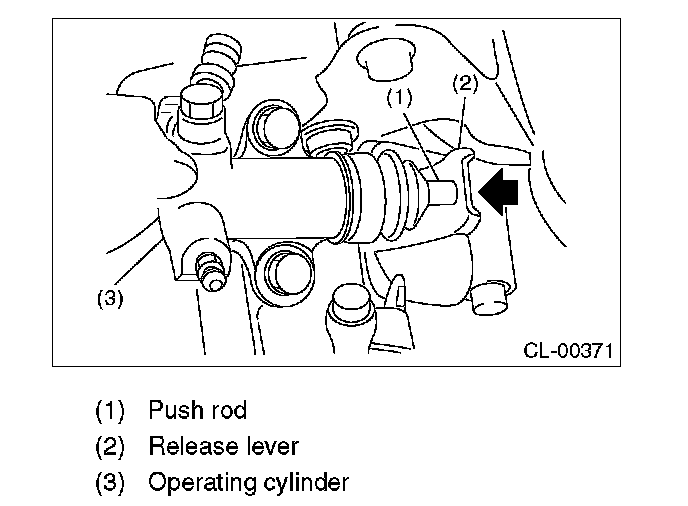 (1)
(2)
(3)
CL-00371

(1) Push rod
(2) Release lever
(3) Operating cylinder