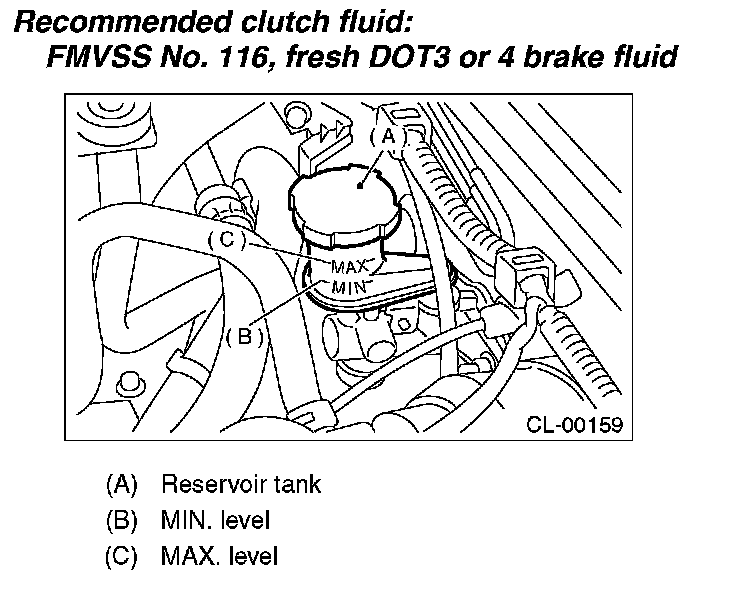 Recommended clutch fluid:
FMVSS No. 116, fresh DOT3 or 4 brake fluid

(A)
(C)
MAX
MIN
(B)
CL-00159

(A) Reservoir tank
(B) MIN. level
(C) MAX. level