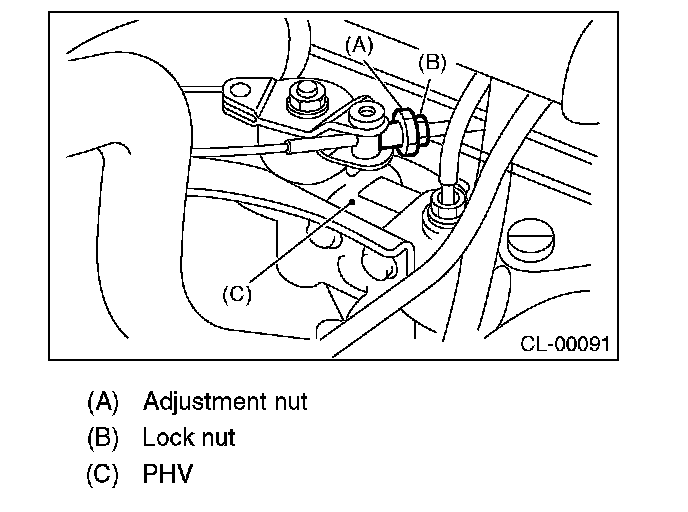 (A)
(B)
(C)
CL-00091

(A) Adjustment nut
(B) Lock nut
(C) PHV