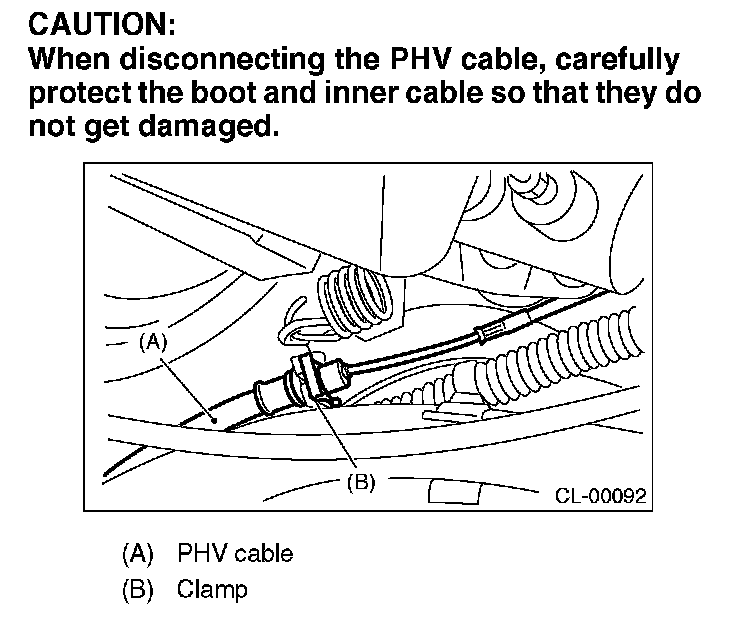 CAUTION:
When disconnecting the PHV cable, carefully protect the boot and inner cable so that they do not get damaged.

(A)

(B)

CL-00092

(A) PHV cable
(B) Clamp