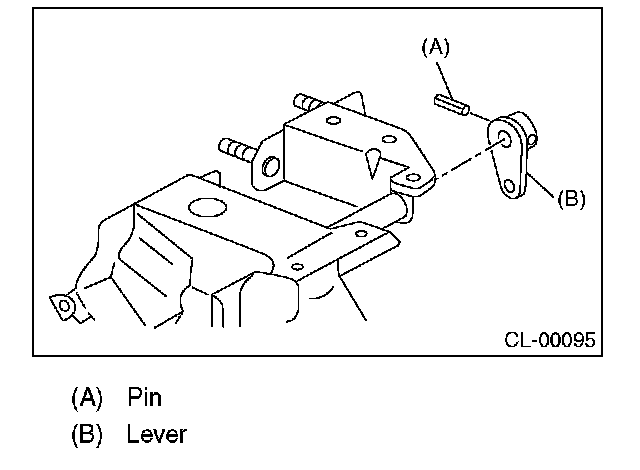 (A)

(B)

CL-00095

(A) Pin
(B) Lever