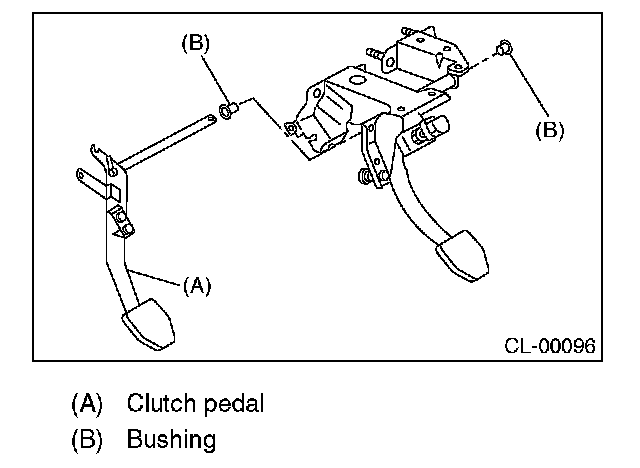 (B)
(B)
(A)
CL-00096

(A) Clutch pedal
(B) Bushing