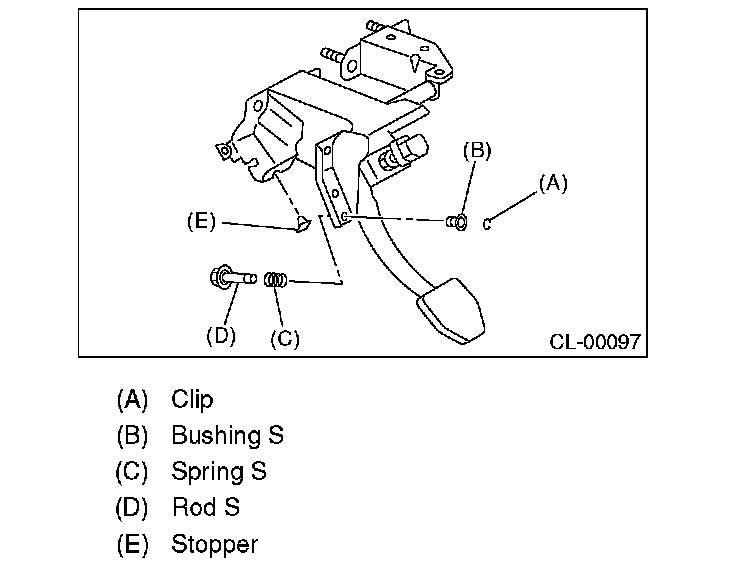 (B)
(A)
(E)
(D)
(C)
CL-00097

(A) Clip
(B) Bushing S
(C) Spring S
(D) Rod S
(E) Stopper