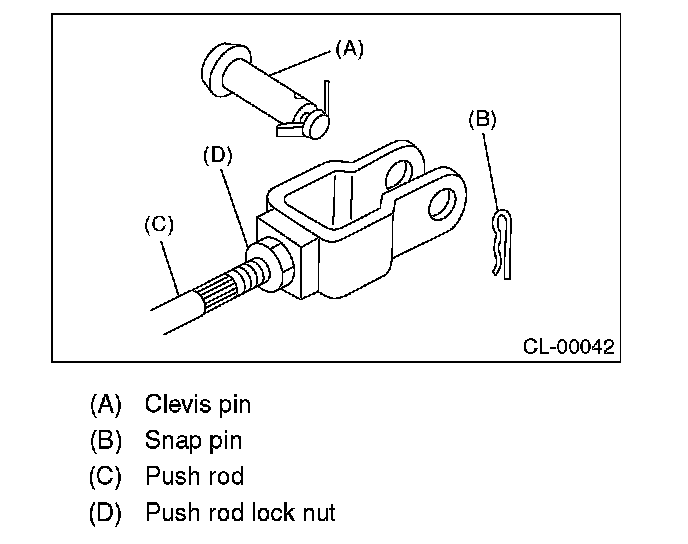 (A)

(B)

(D)

(C)

CL-00042

(A) Clevis pin
(B) Snap pin
(C) Push rod
(D) Push rod lock nut